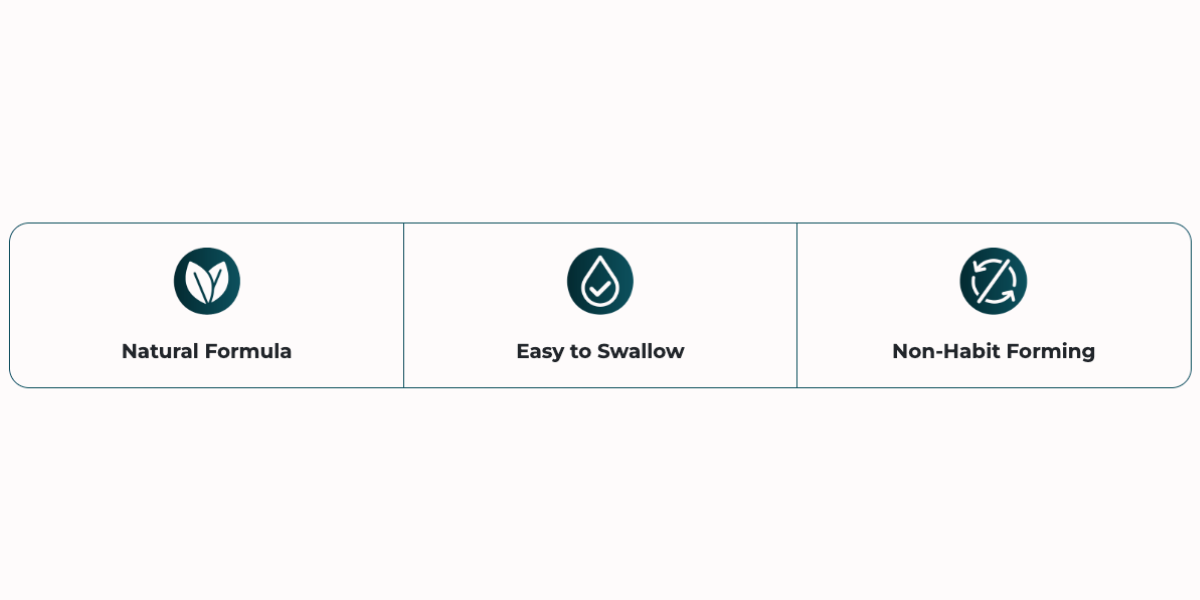 Natural Formula

Easy to Swallow

Non-Habit Forming